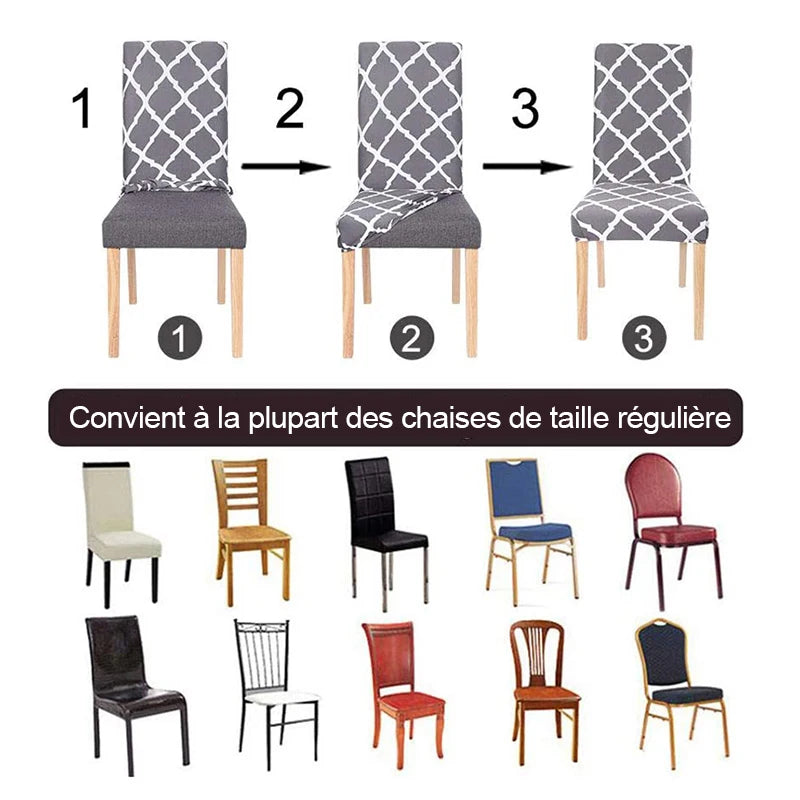 1
2
3
1
2
3
Convient à la plupart des chaises de taille régulière